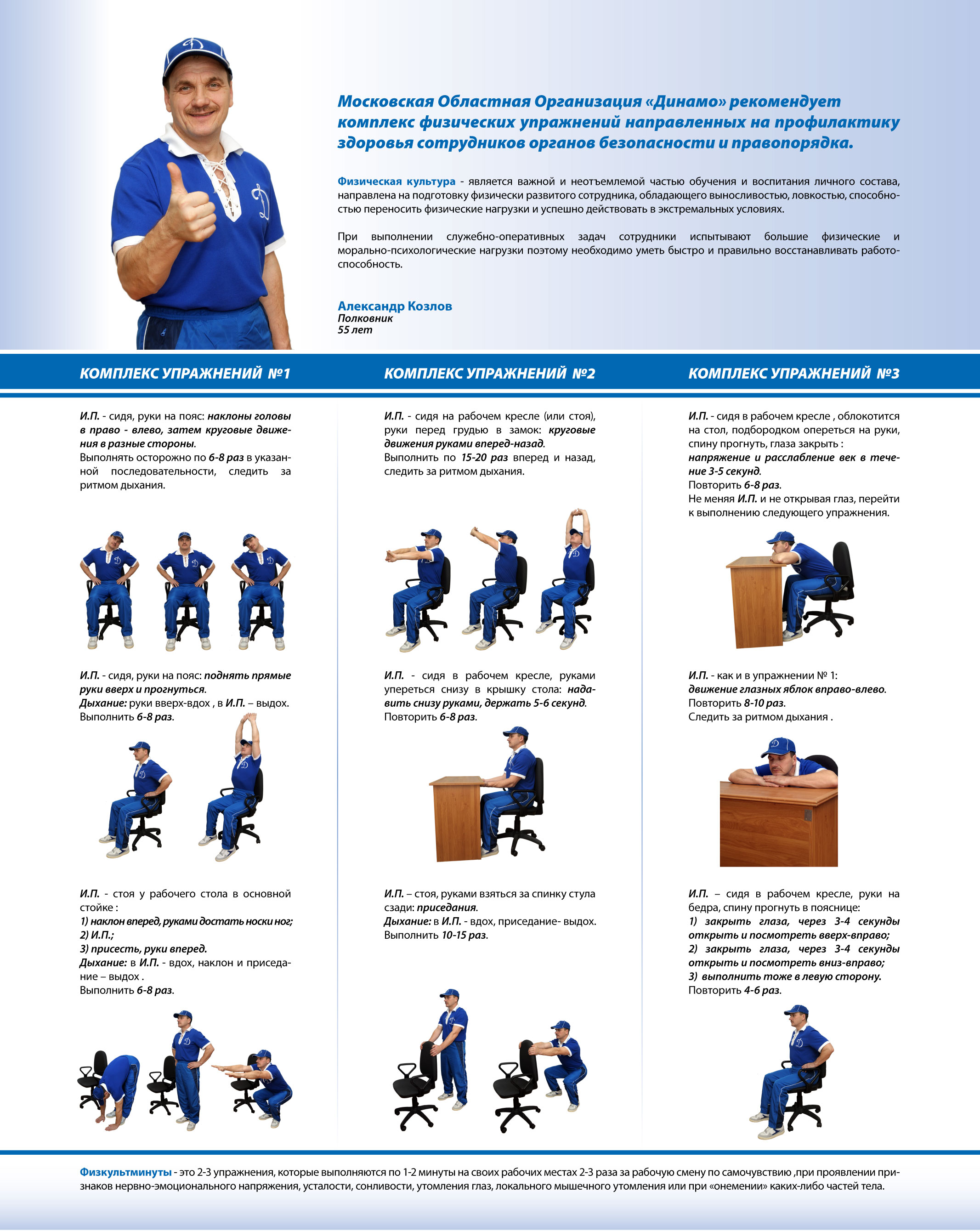 Московская Областная Организация «Динамо» рекомендует комплекс физических упражнений направленных на профилактику здоровья сотрудников органов безопасности и правопорядка.

Физическая культура - является важной и неотъемлемой частью обучения и воспитания личного состава, направлена на подготовку физически развитого сотрудника, обладающего выносливостью, ловкостью, способностью переносить физические нагрузки и успешно действовать в экстремальных условиях.

При выполнении служебно-оперативных задач сотрудники испытывают большие физические и морально-психологические нагрузки поэтому необходимо уметь быстро и правильно восстанавливать работоспособность.

Александр Козлов
Полковник
55 лет

КОМПЛЕКС УПРАЖНЕНИЙ №1

И.П. - сидя, руки на пояс: наклоны головы в право - влево, затем круговые движения в разные стороны.
Выполнять осторожно по 6-8 раз в указанной последовательности, следить за ритмом дыхания.

И.П. - сидя, руки на пояс: поднять прямые руки вверх и прогнуться.
Дыхание: руки вверх-вдох , в И.П. – выдох.
Выполнить 6-8 раз.

И.П. - стоя у рабочего стола в основной стойке :
1) наклон вперед, руками достать носки ног;
2) И.П.;
3) присесть, руки вперед.
Дыхание: в И.П. - вдох, наклон и приседание – выдох .
Выполнить 6-8 раз.

КОМПЛЕКС УПРАЖНЕНИЙ №2

И.П. - сидя на рабочем кресле (или стоя), руки перед грудью в замок: круговые движения руками вперед-назад.
Выполнить по 15-20 раз вперед и назад, следить за ритмом дыхания.

И.П. - сидя в рабочем кресле, руками упереться снизу в крышку стола: надавить снизу руками, держать 5-6 секунд.
Повторить 6-8 раз.

И.П. – стоя, руками взяться за спинку стула сзади: приседания.
Дыхание: в И.П. - вдох, приседание- выдох.
Выполнить 10-15 раз.

КОМПЛЕКС УПРАЖНЕНИЙ №3

И.П. - сидя в рабочем кресле , облокотится на стол, подбородком опереться на руки, спину прогнуть, глаза закрыть :
напряжение и расслабление век в течение 3-5 секунд.
Повторить 6-8 раз.
Не меняя И.П. и не открывая глаз, перейти к выполнению следующего упражнения.

И.П. - как и в упражнении № 1:
движение глазных яблок вправо-влево.
Повторить 8-10 раз.
Следить за ритмом дыхания .

И.П. – сидя в рабочем кресле, руки на бедра, спину прогнуть в пояснице:
1) закрыть глаза, через 3-4 секунды открыть и посмотреть вверх-вправо;
2) закрыть глаза, через 3-4 секунды открыть и посмотреть вниз-вправо;
3) выполнить тоже в левую сторону.
Повторить 4-6 раз.

Физкультминуты - это 2-3 упражнения, которые выполняются по 1-2 минуты на своих рабочих местах 2-3 раза за рабочую смену по самочувствию ,при проявлении признаков нервно-эмоционального напряжения, усталости, сонливости, утомления глаз, локального мышечного утомления или при «онемении» каких-либо частей тела.